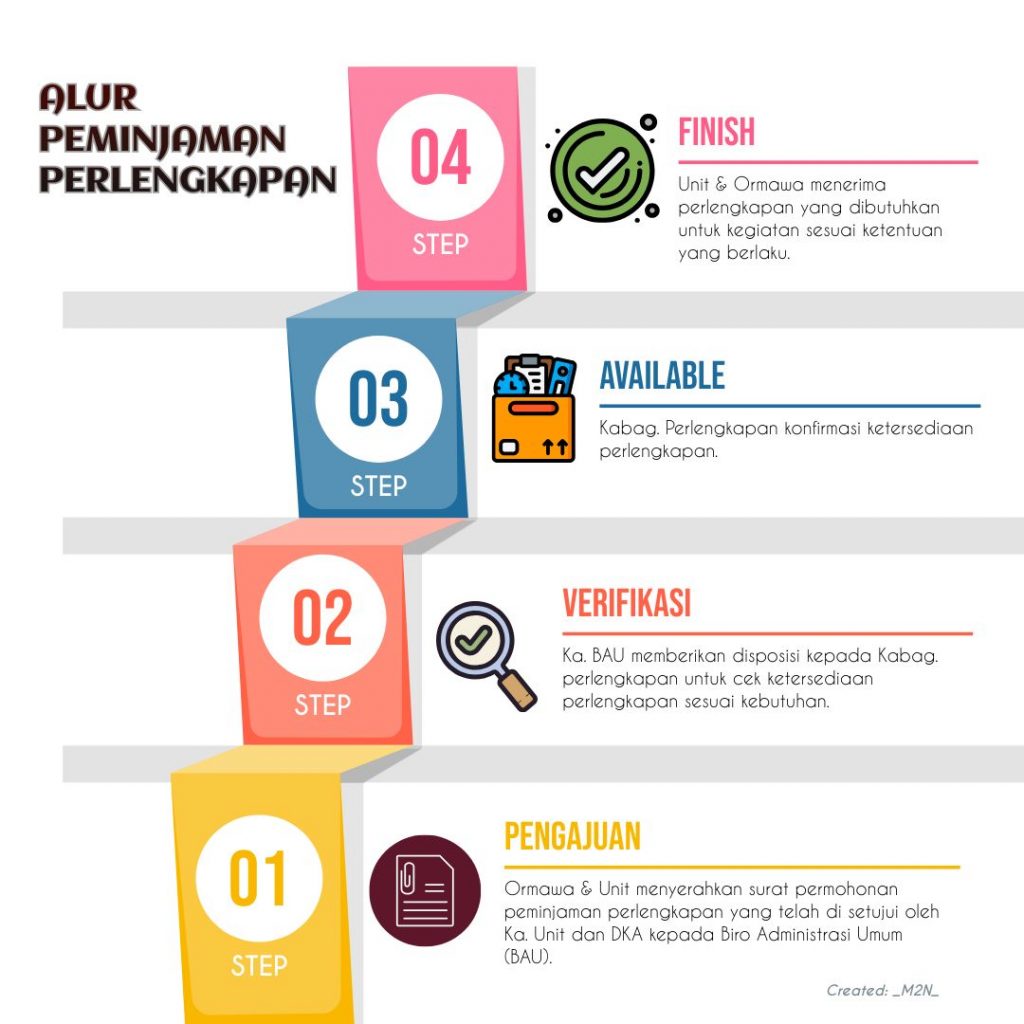 ALUR PEMINJAMAN PERLENGKAPAN

04
STEP

FINISH

Unit & Ormawa menerima perlengkapan yang dibutuhkan untuk kegiatan sesuai ketentuan yang berlaku.

03
STEP

AVAILABLE

Kabag. Perlengkapan konfirmasi ketersediaan perlengkapan.

02
STEP

VERIFIKASI

Ka. BAU memberikan disposisi kepada Kabag. perlengkapan untuk cek ketersediaan perlengkapan sesuai kebutuhan.

01
STEP

PENGAJUAN

Ormawa & Unit menyerahkan surat permohonan peminjaman perlengkapan yang telah di setujui oleh Ka. Unit dan DKA kepada Biro Administrasi Umum (BAU).

Created: _M2N_